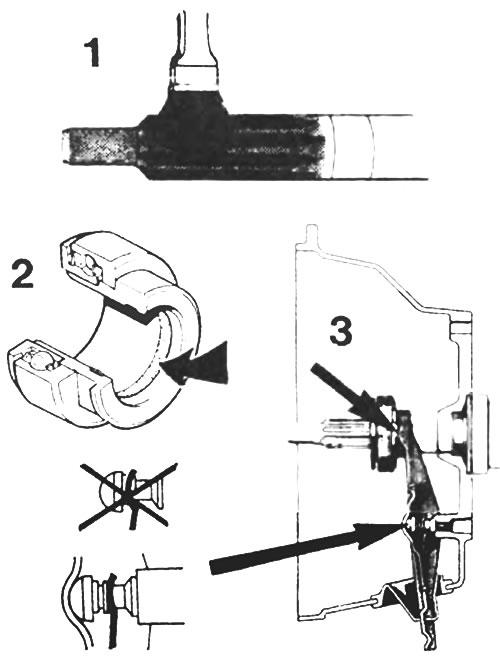 1

2

3