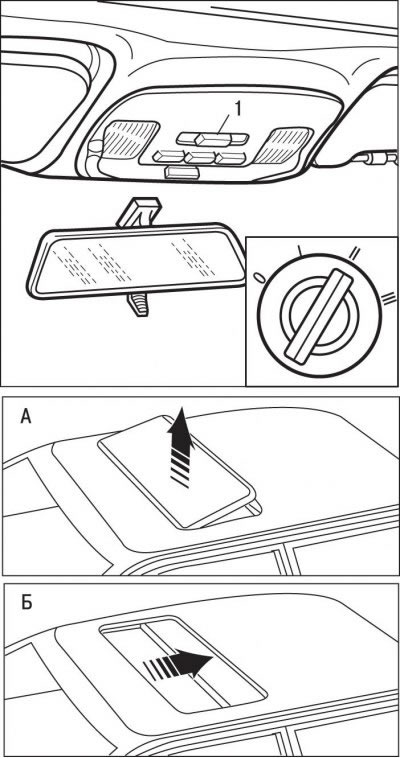 1

0
I
II
III

А

Б