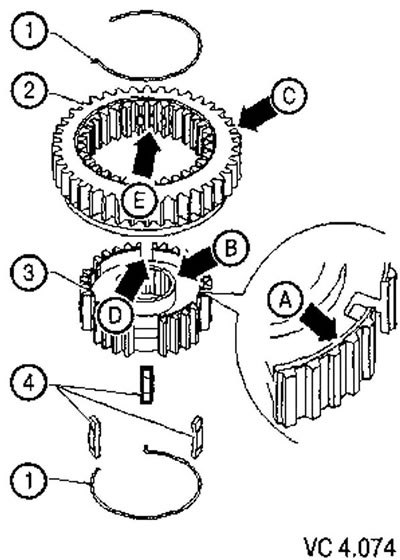 1
2
C
E
B
3
D
A
4
1
VC 4.074