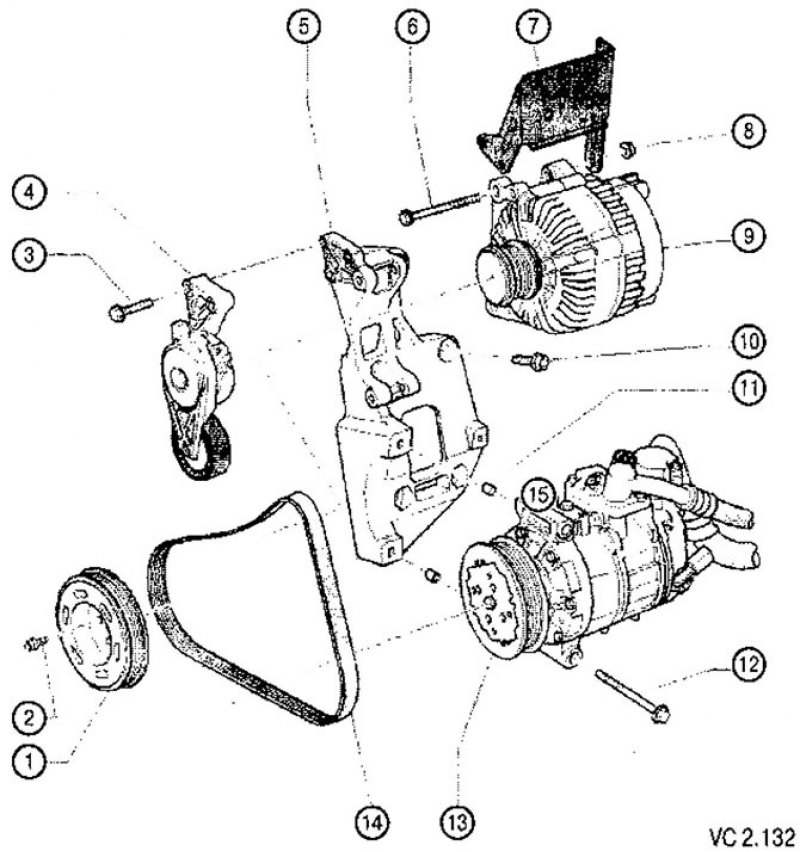 5
6
7
8
4
3
9
10
11
15
12
2
1
14
13
VC 2.132