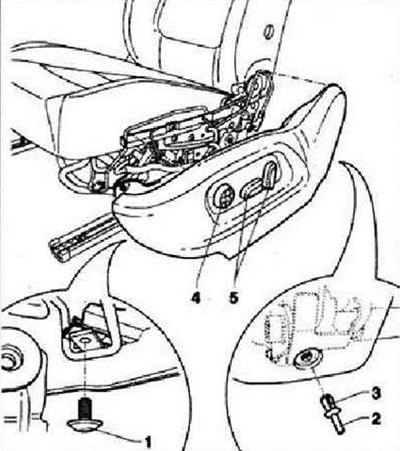 4
5
3
2
1