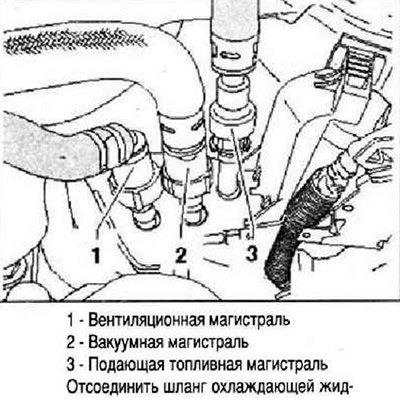 1

2

3

1 - Вентиляционная магистраль

2 - Вакуумная магистраль

3 - Подающая топливная магистраль

Отсоединить шланг охлаждающей жид-