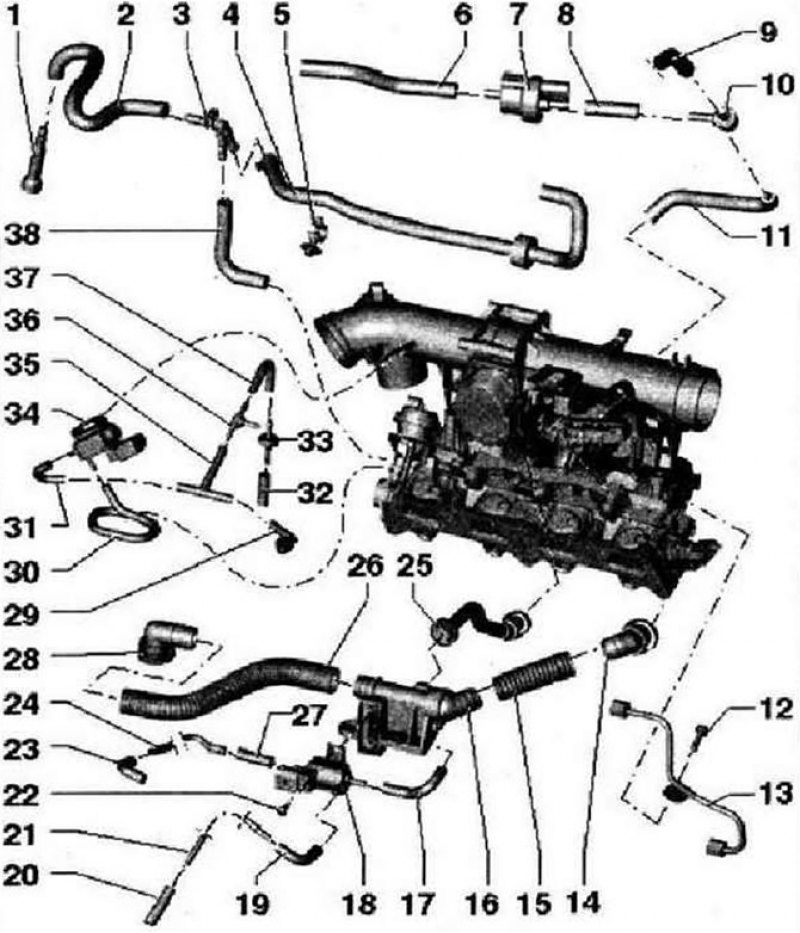 1 2 3 4 5 6 7 8 9 10 11 38 37 36 35 34 33 32 31 30 29 26 25 28 24 27 23 22 21 20 19 18 17 16 15 14 12 13