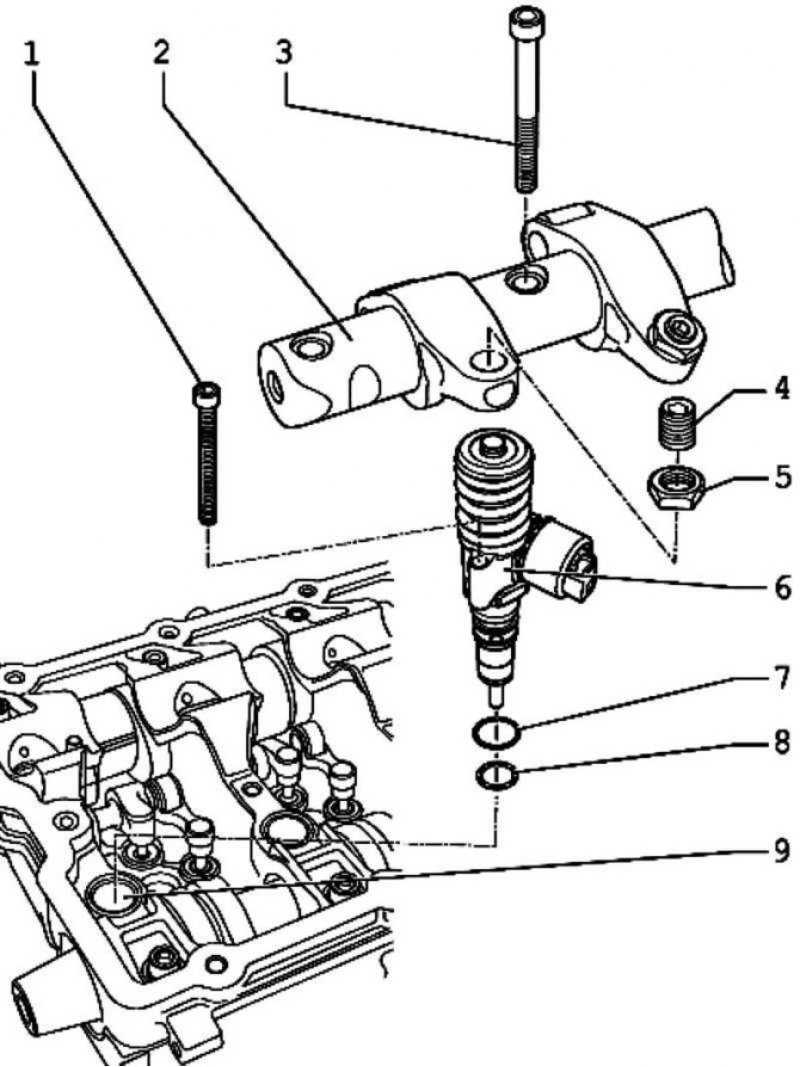 1
2
3
4
5
6
7
8
9