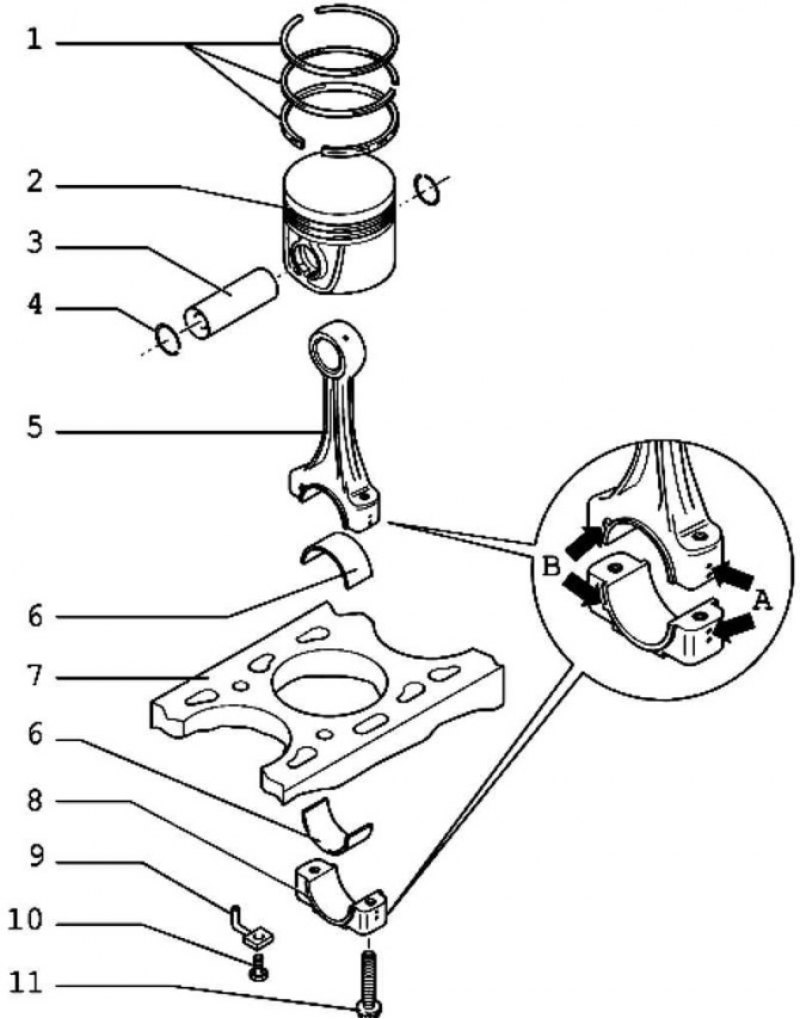 1
2
3
4
5
6
7
6
8
9
10
11
B
A