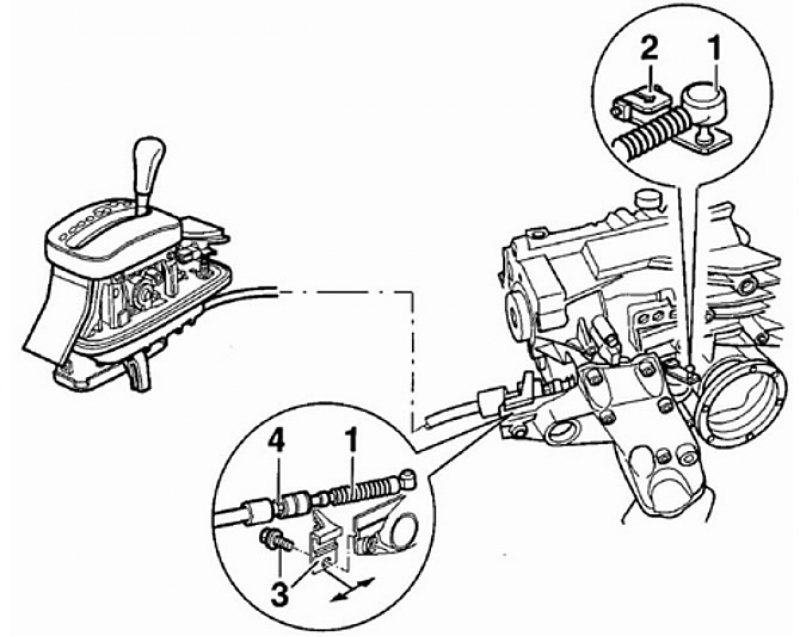 2
1
4
1
3