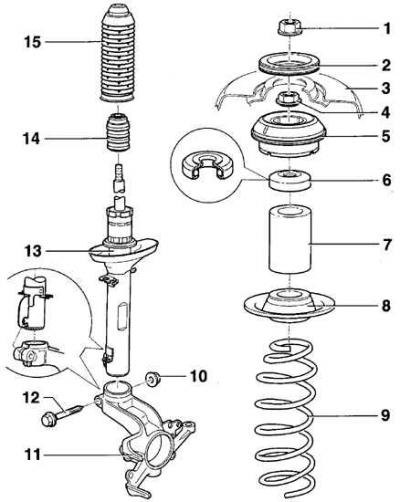 15
14
13
12
11
10
1
2
3
4
5
6
7
8
9