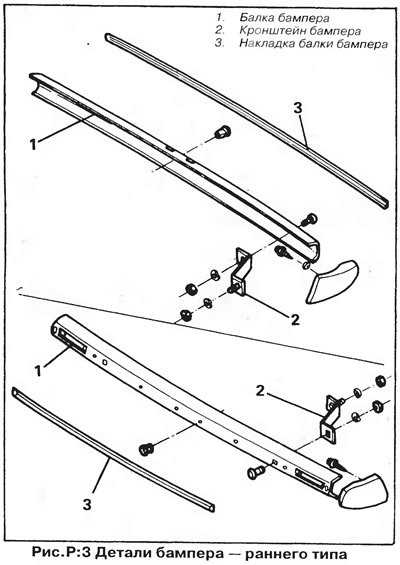 1. Балка бампера
2. Кронштейн бампера
3. Накладка балки бампера

3

1

2

1

2

3

Рис.Р:3 Детали бампера — раннего типа