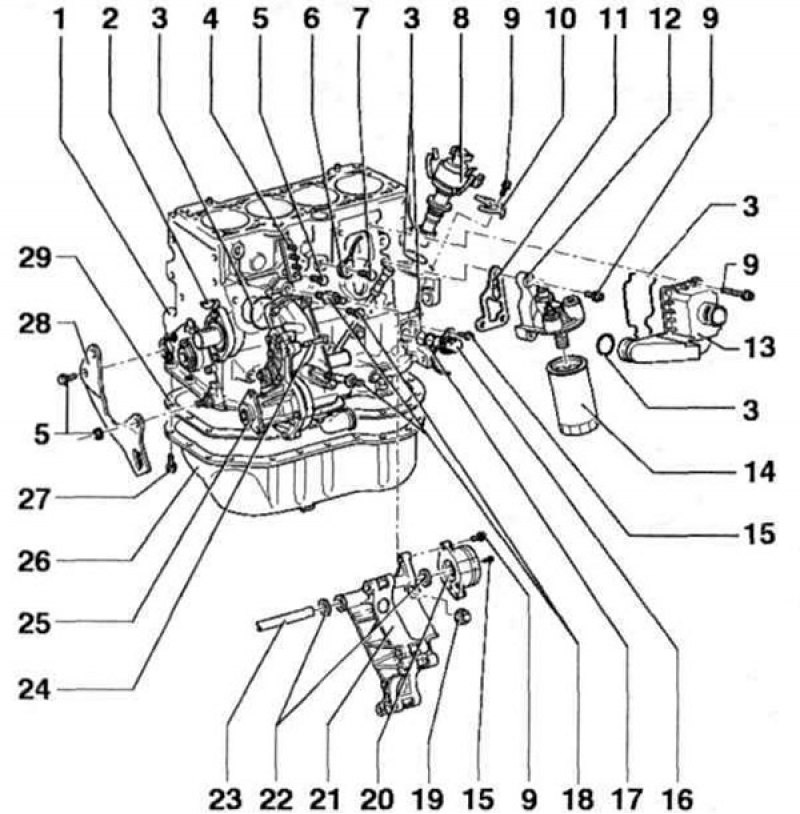 1 2 3 4 5 6 7 3 8 9 10 11 12 9

3
9
13
3
14
15

29
28
5
27
26
25
24

23 22 21 20 19 15 9 18 17 16