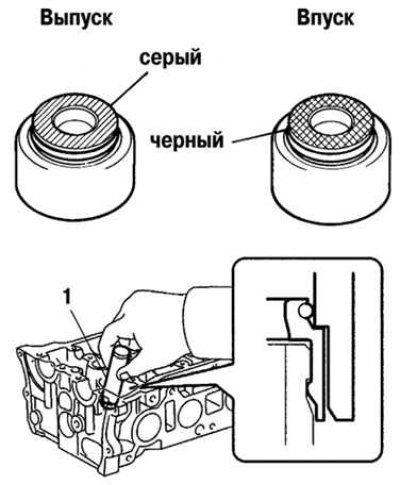 Выпуск

Впуск

серый

черный

1