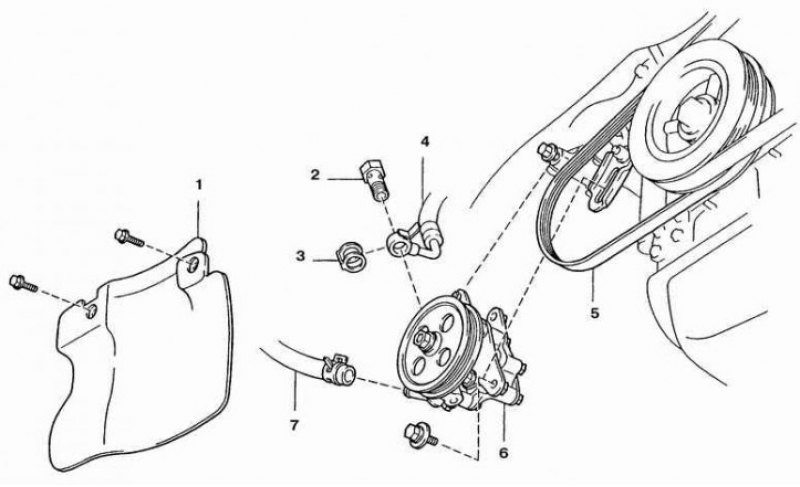 1
2
3
4
5
6
7