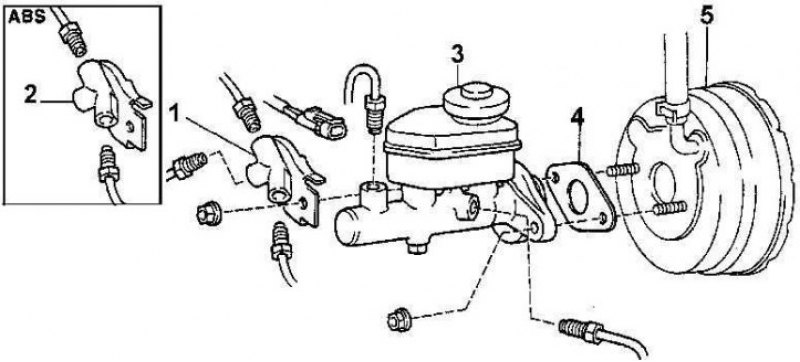 ABS
2
1
3
4
5