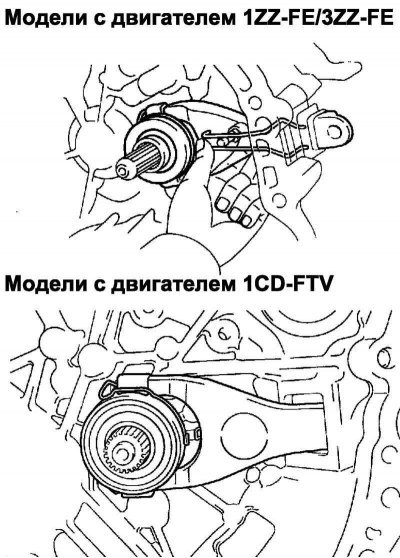 Модели с двигателем 1ZZ-FE/3ZZ-FE

Модели с двигателем 1CD-FTV