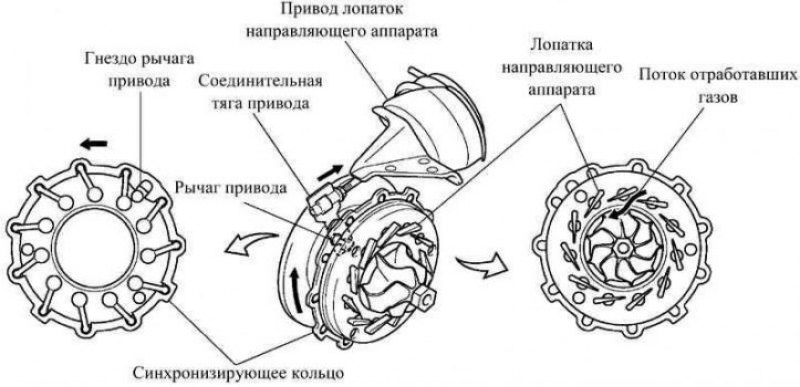 Привод лопаток направляющего аппарата

Гнездо рычага привода

Соединительная тяга привода

Лопатка направляющего аппарата

Поток отработавших газов

Рычаг привода

Синхронизирующее кольцо