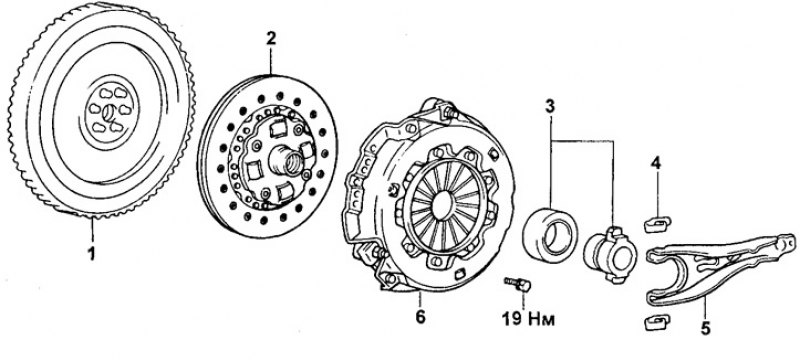 2
3
4
1
6
19 Нм
5