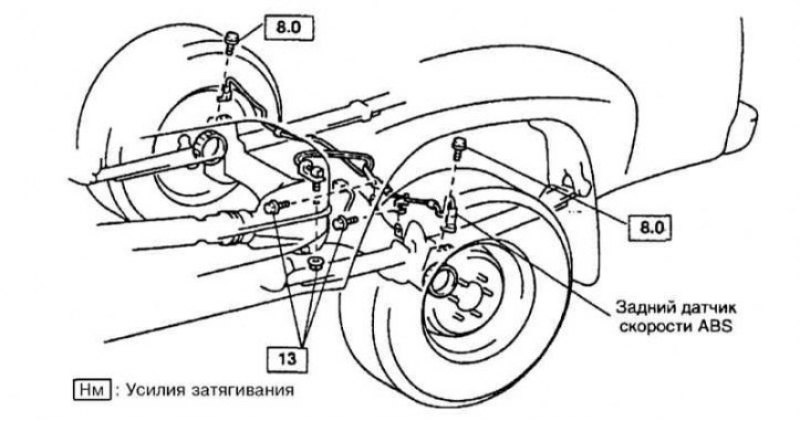 8.0

8.0

Задний датчик скорости ABS

13

Нм : Усилия затягивания