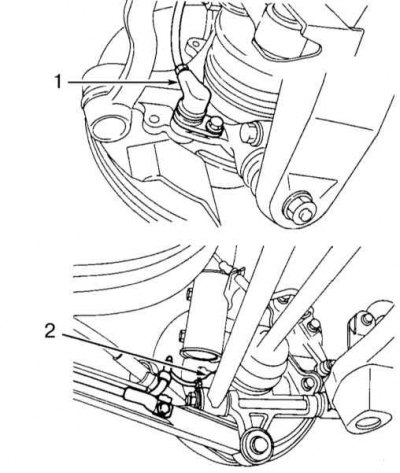 1

2