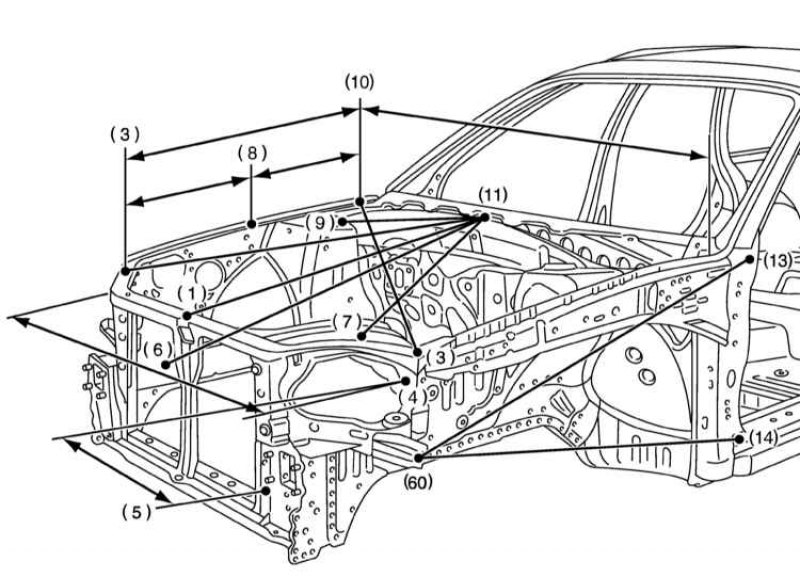 (10)
(3)
(8)
(11)
(9)
(13)
(1)
(7)
(6)
(3)
(4)
(14)
(60)
(5)