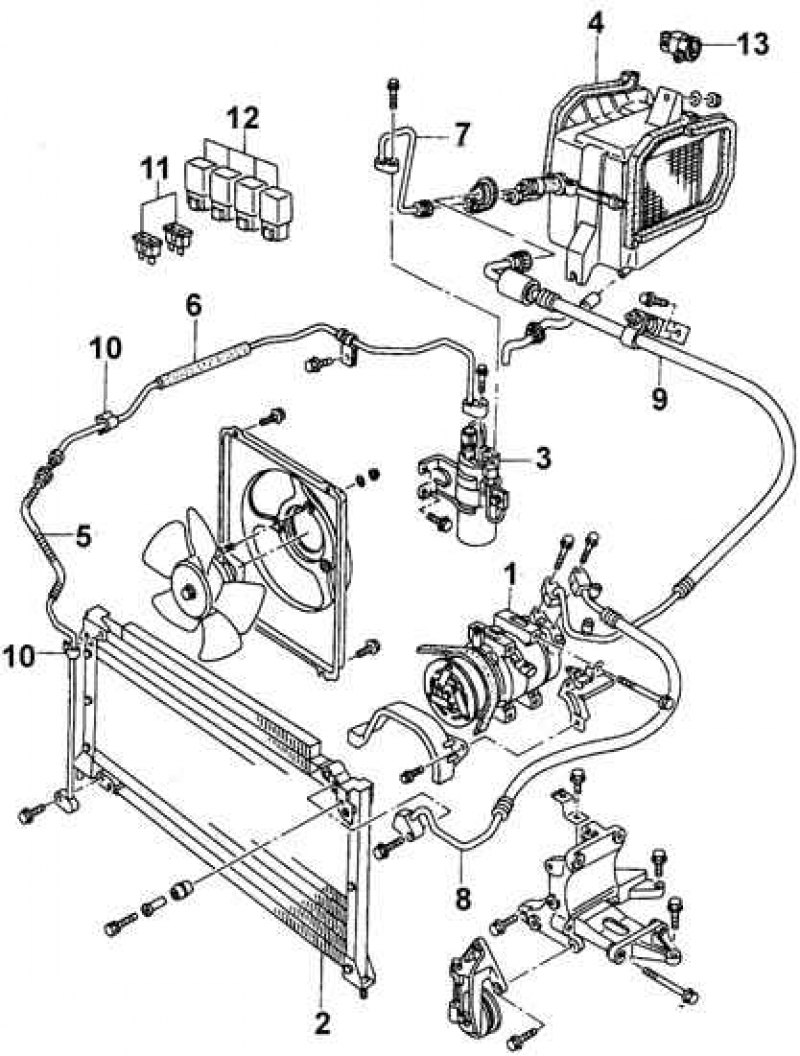 4
13
12
7
11
6
10
9
3
5
1
10
8
2