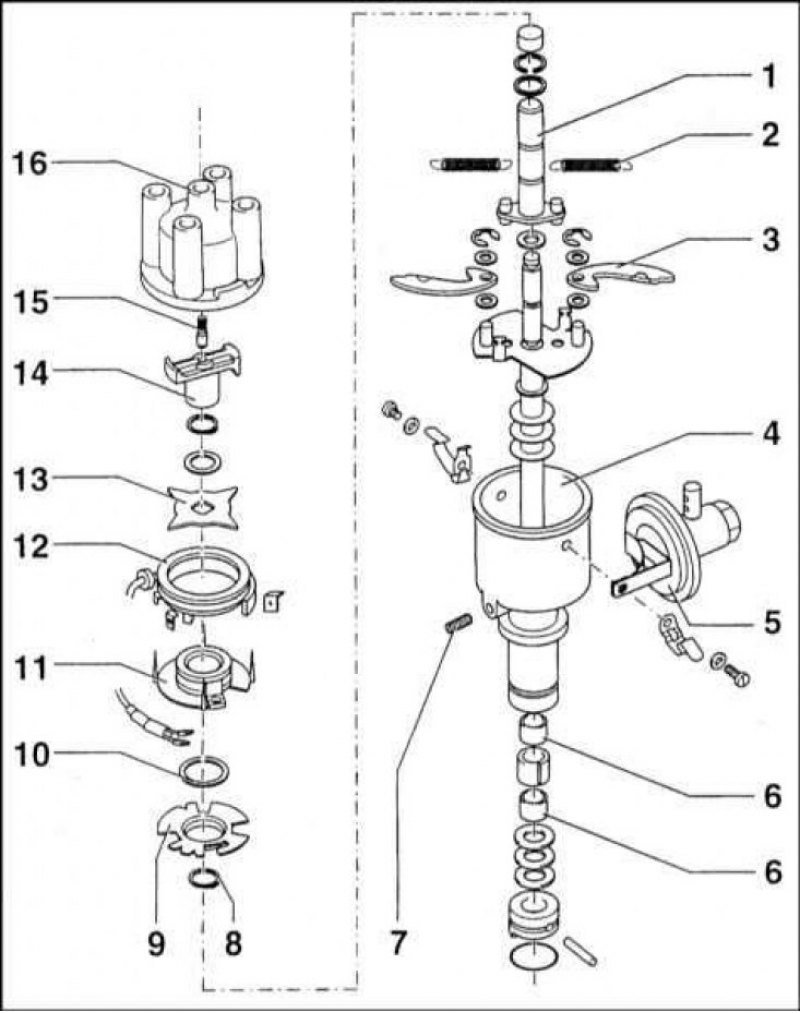 16
15
14
13
12
11
10
9
8
1
2
3
4
5
6
6
7