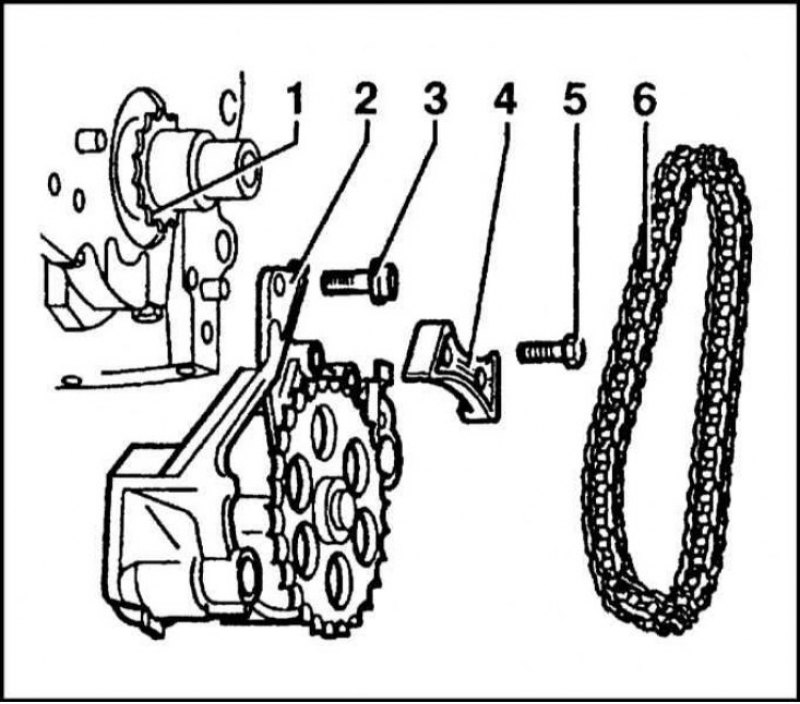 1 2 3 4 5 6