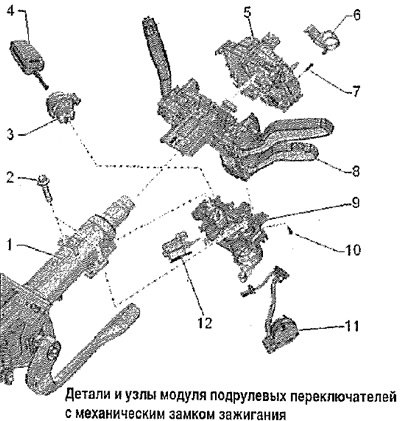 4
5
6
7
3
8
2
9
1
10
12
11

Детали и узлы модуля подрулевых переключателей с механическим замком зажигания