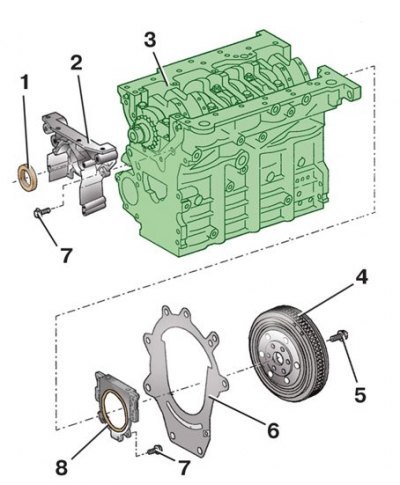 1
2
3
7
4
5
6
8
7