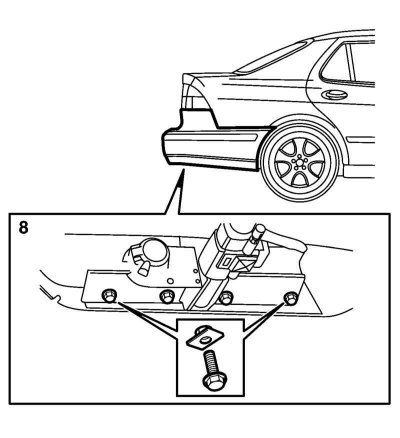 8