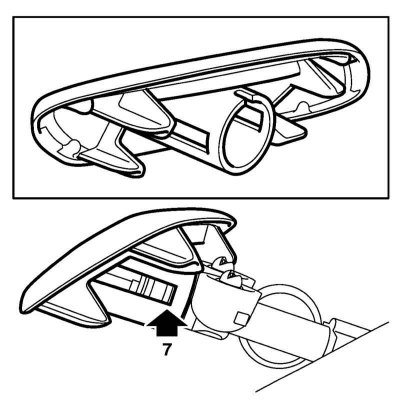 7