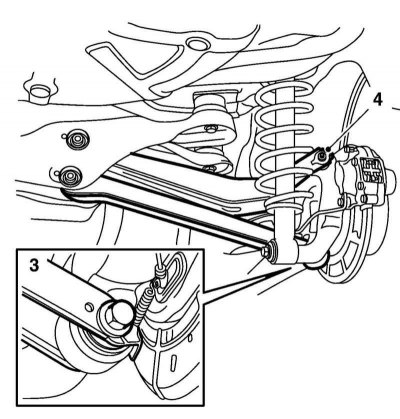 4

3