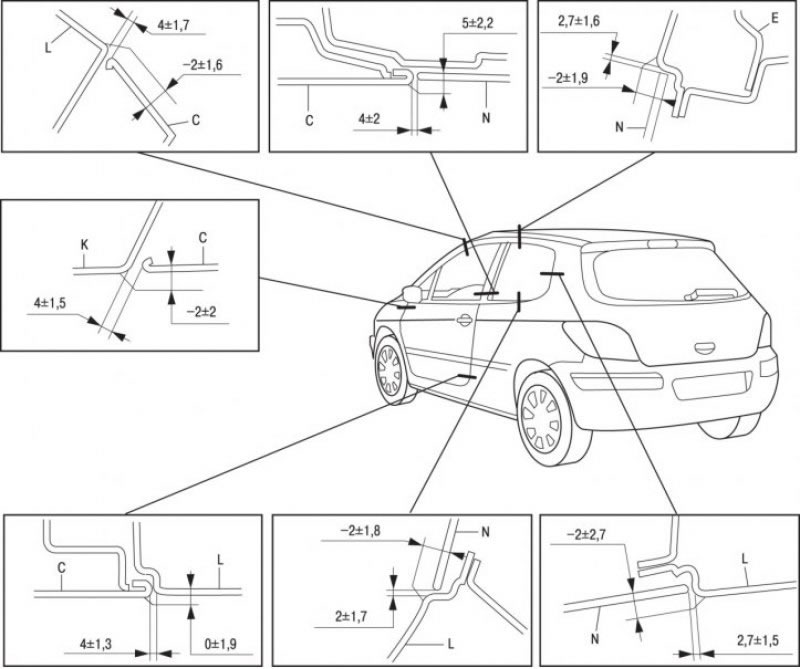 4±1,7
L
−2±1,6
C

5±2,2
C
4±2
N

2,7±1,6
E
−2±1,9
N

K
C
4±1,5
−2±2

C
L
4±1,3
0±1,9

−2±1,8
N
2±1,7
L

−2±2,7
L
N
2,7±1,5