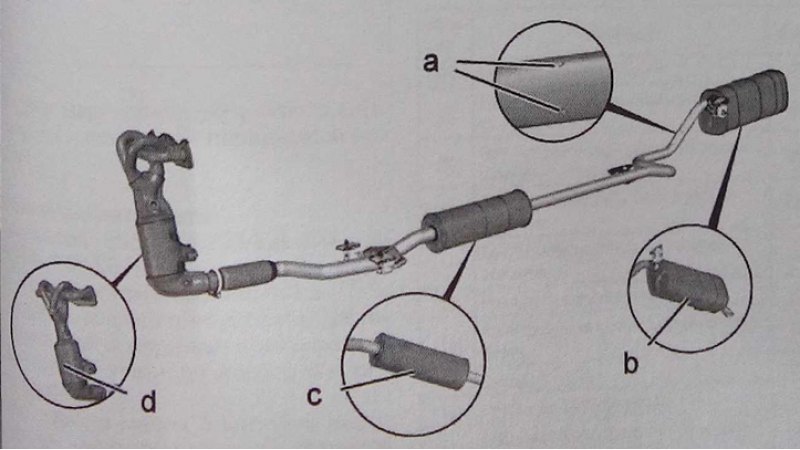 a

b

c

d