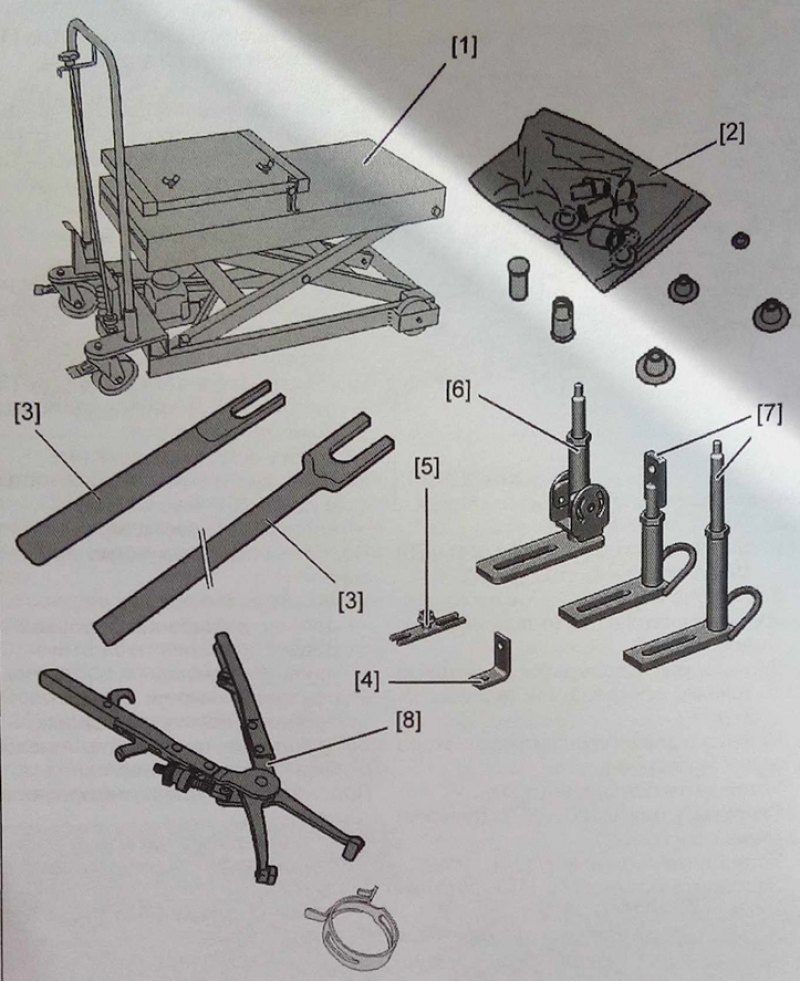 [1]

[2]

[3]

[6]

[7]

[5]

[3]

[4]

[8]