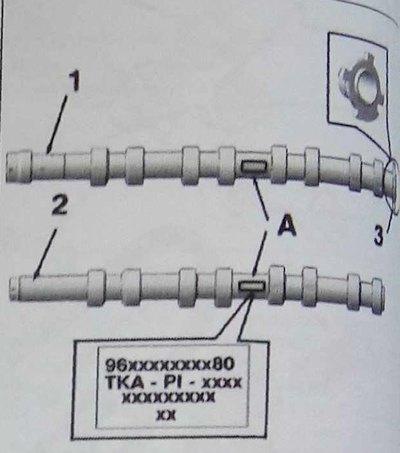 1

2

A

3

96xxxxxxxx80
TKA - PI - xxxx
xxxxxxxxx
xx