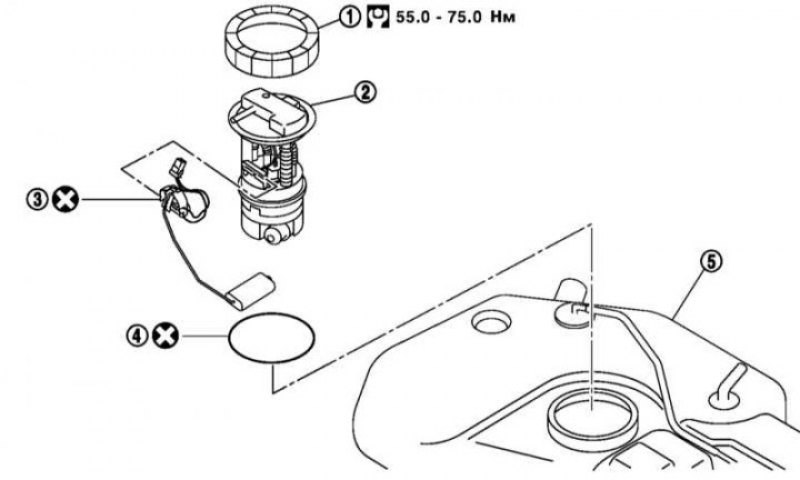 1 55.0 - 75.0 Нм
2
3
4
5