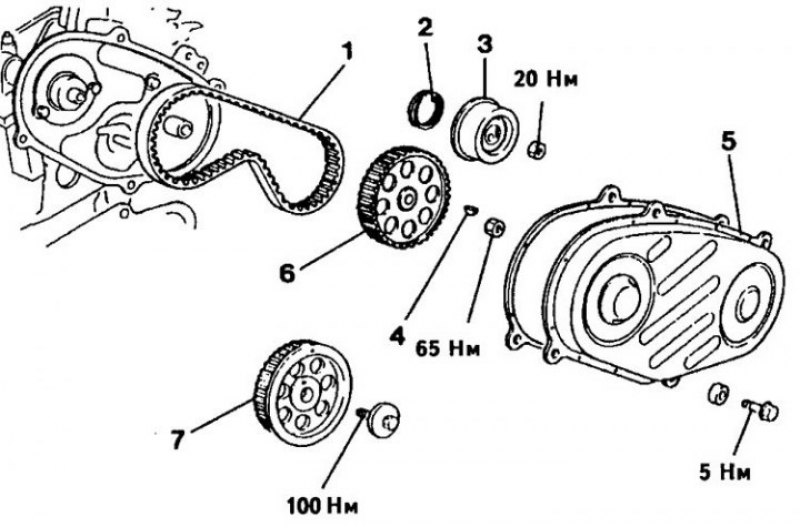 1
2
3
20 Нм
5
6
4
65 Нм
7
100 Нм
5 Нм