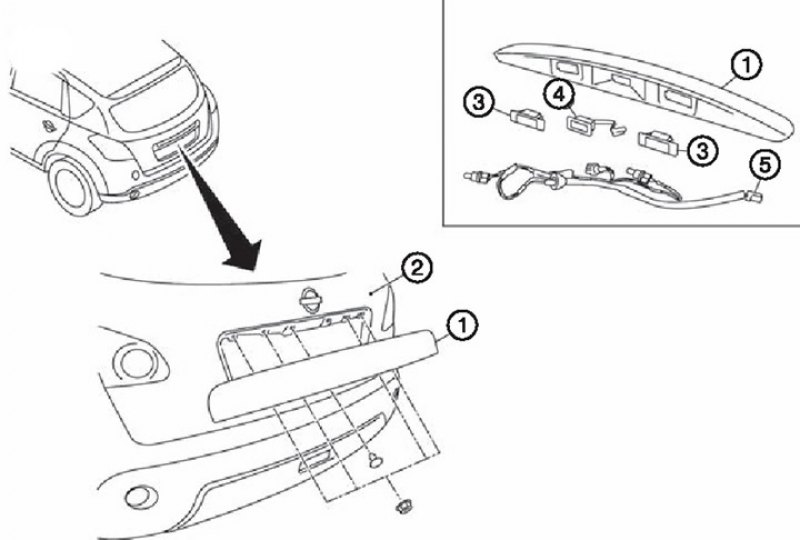 1
3
4
3
5
2
1