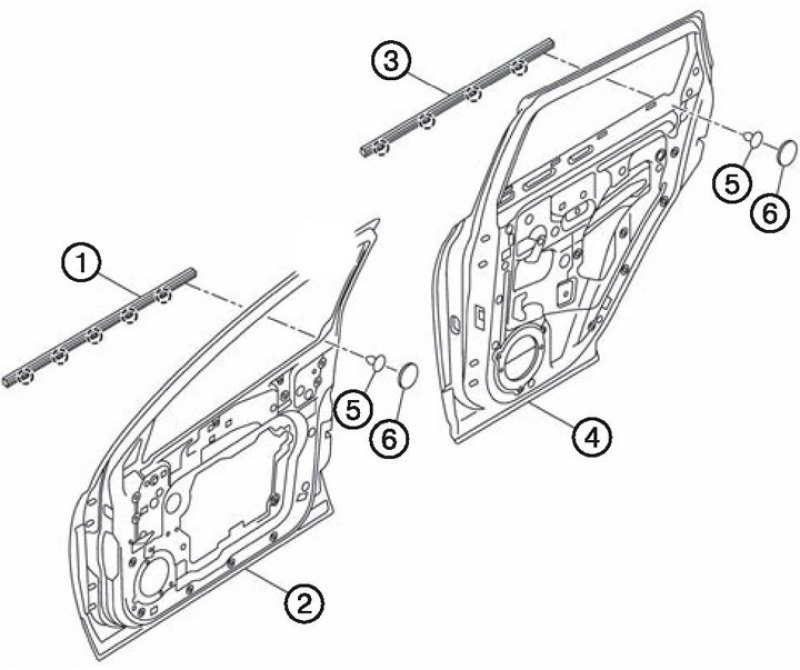 3
5
6
1
5
6
4
2