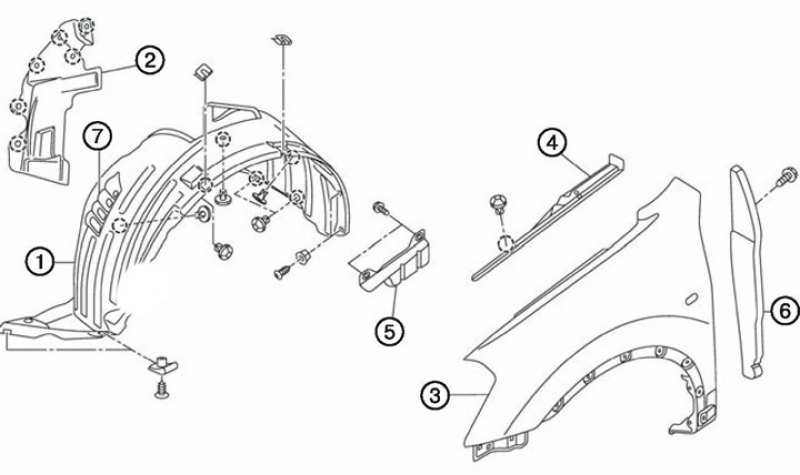 2
7
1
4
5
6
3