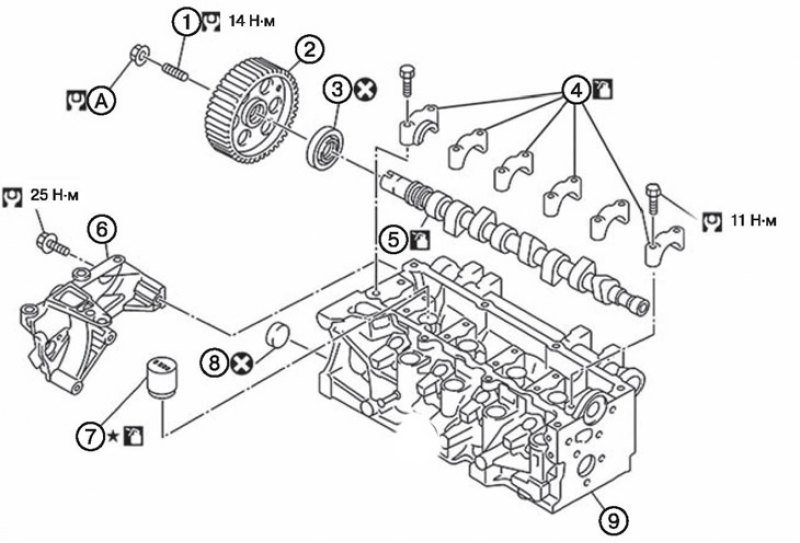 1 14 Н·м
2
A
3
4
25 Н·м
6
5
11 Н·м
8
7 ★
9