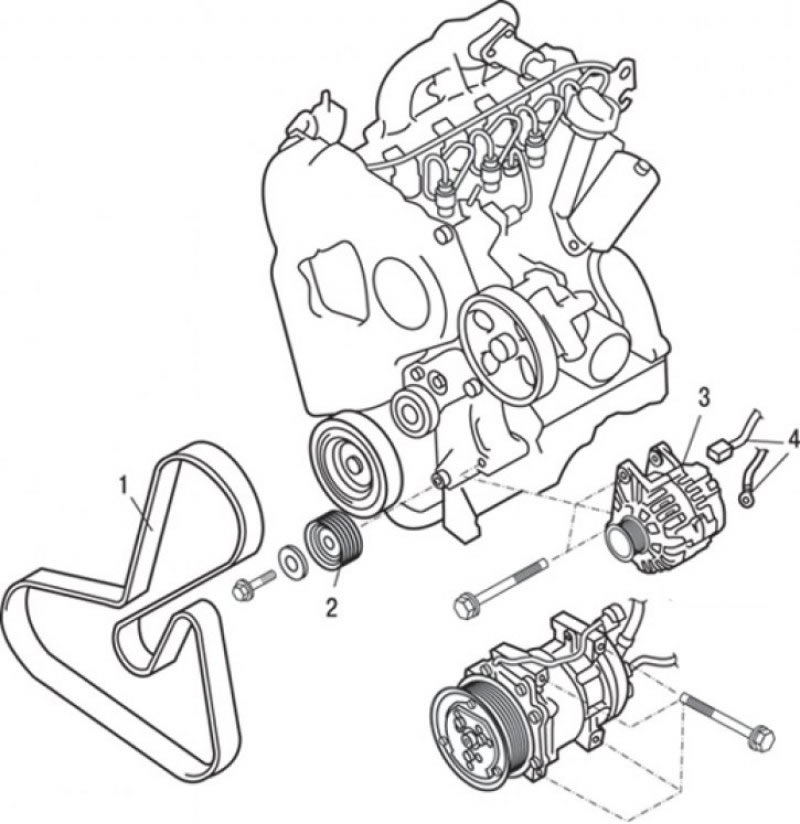 1
2
3
4