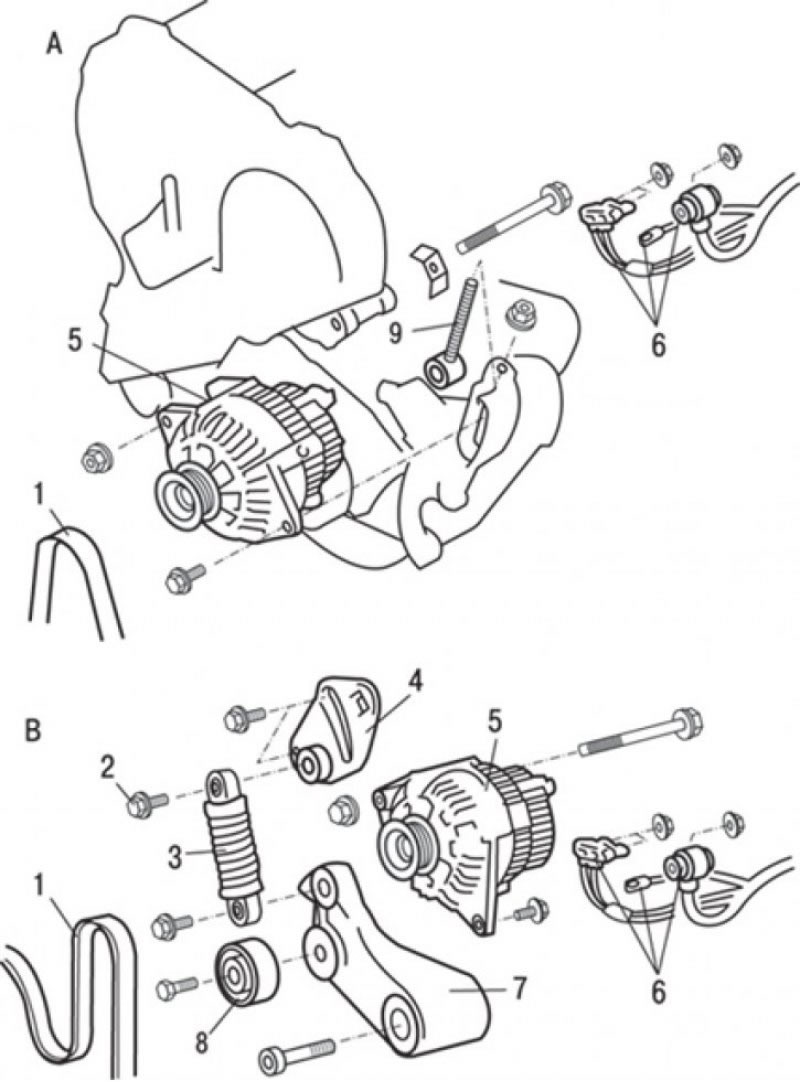 A
5
9
6
1
B
4
2
5
3
1
6
7
8