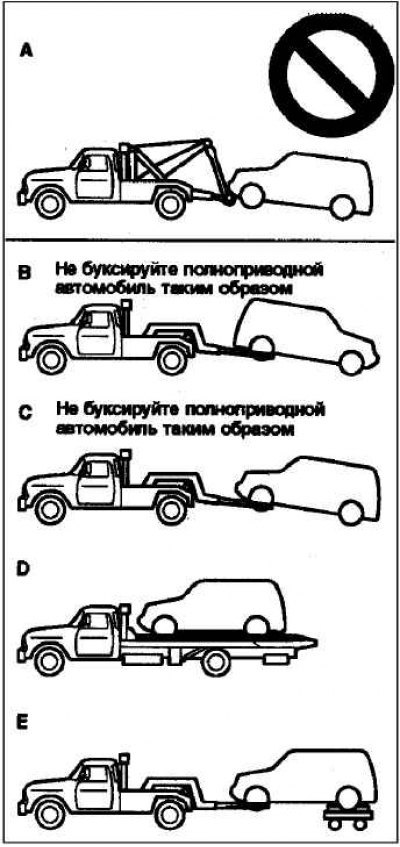 A

B Не буксируйте полноприводной автомобиль таким образом

C Не буксируйте полноприводной автомобиль таким образом

D

E