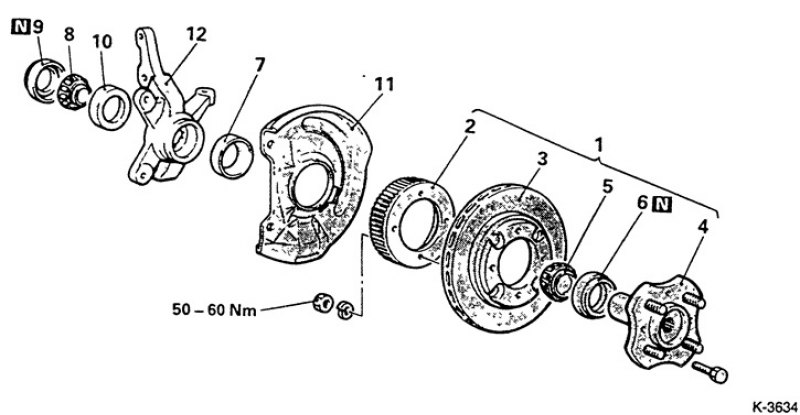 N 9
8
10
12
7
11
2
1
3
5
6 N
4
50 – 60 Nm
K-3634