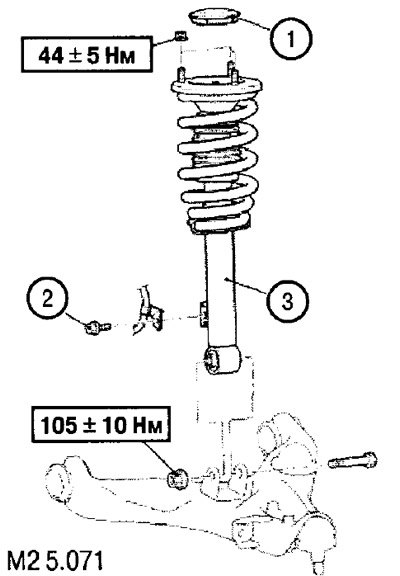 1

44 ± 5 Нм

2

3

105 ± 10 Нм

M2 5.071