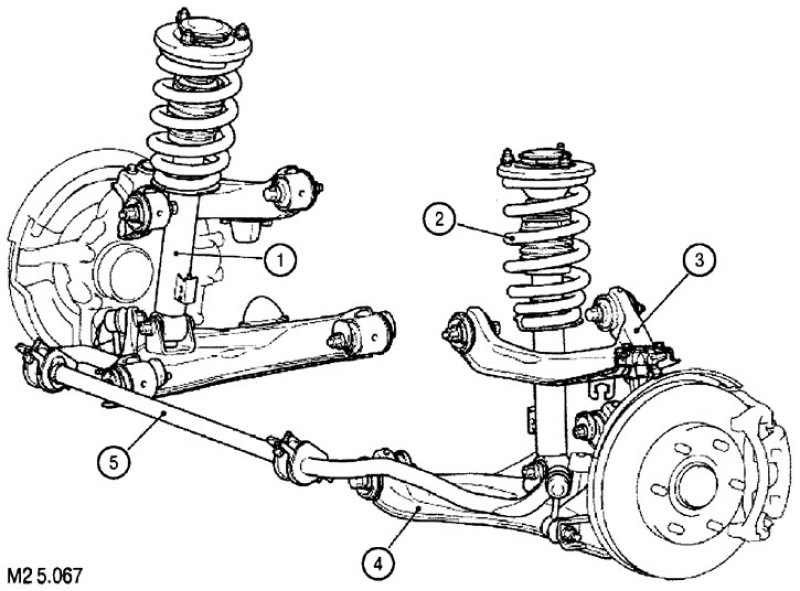 1
2
3
5
4
M2 5.067