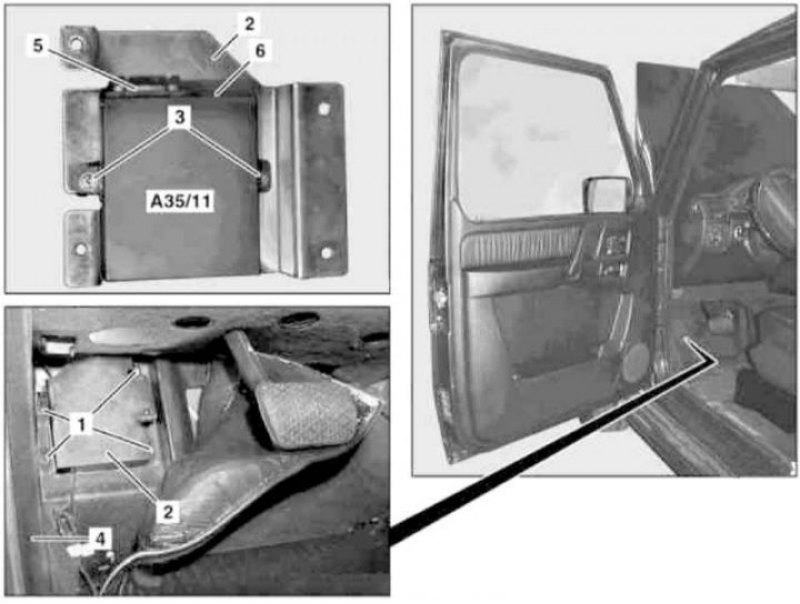 2
5
6
3
A35/11
1
2
4