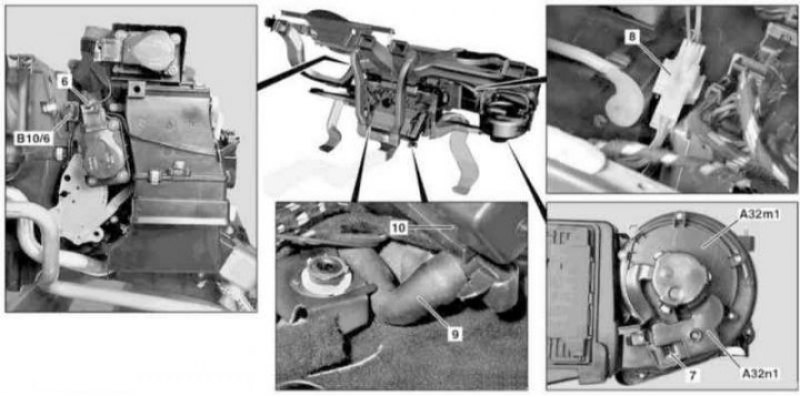 6
B10/6
8
10
9
A32m1
7
A32n1