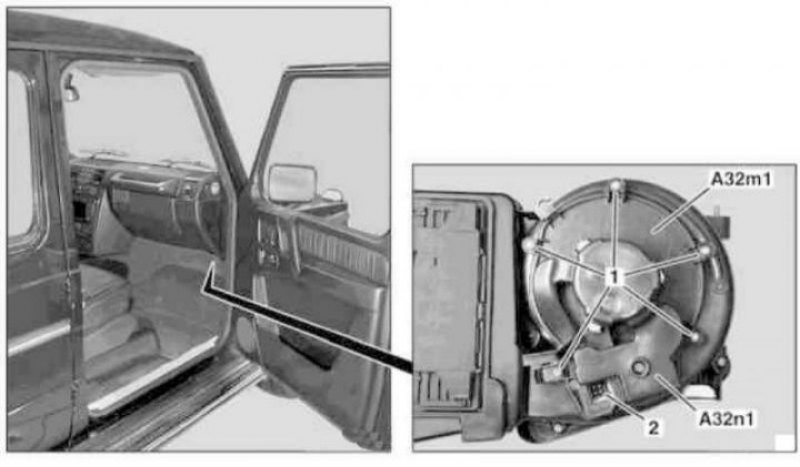 A32m1

1

2

A32n1