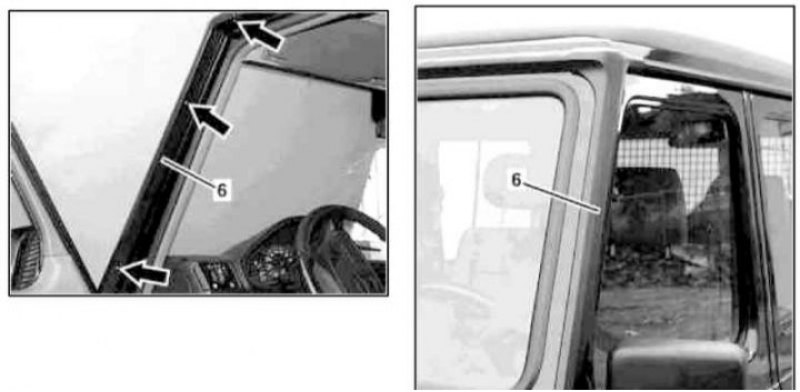 6

6